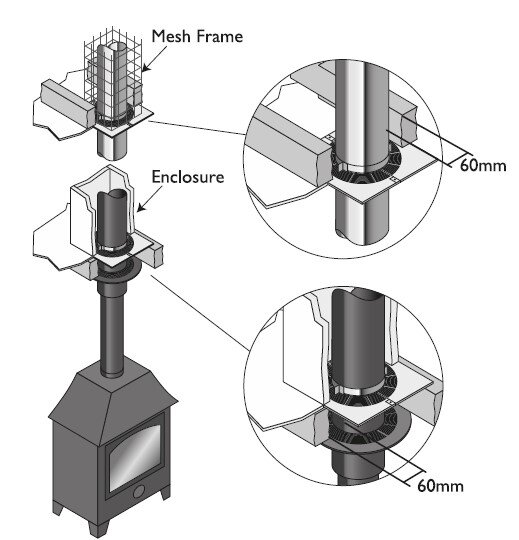 Mesh Frame

60mm

Enclosure

60mm