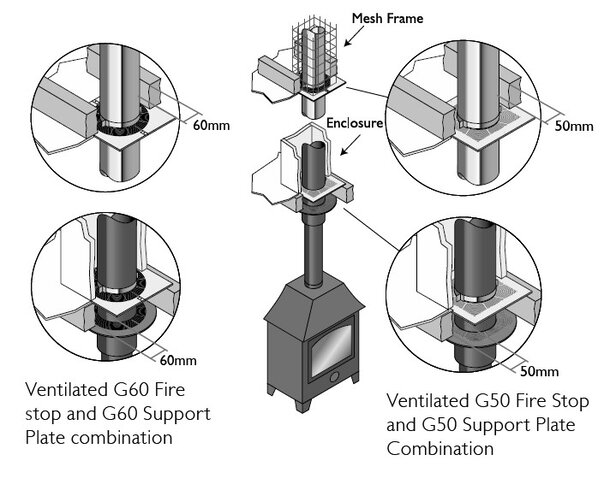 Mesh Frame

60mm

Enclosure

50mm

60mm

50mm

Ventilated G60 Fire stop and G60 Support Plate combination

Ventilated G50 Fire Stop and G50 Support Plate Combination